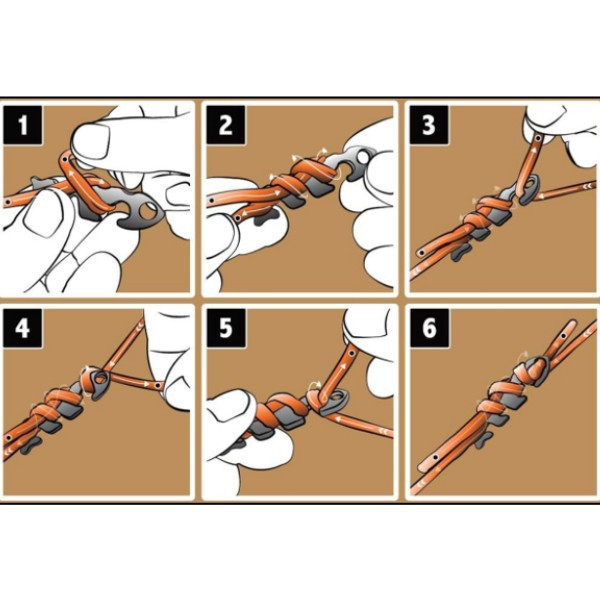 1

2

3

4

5

6